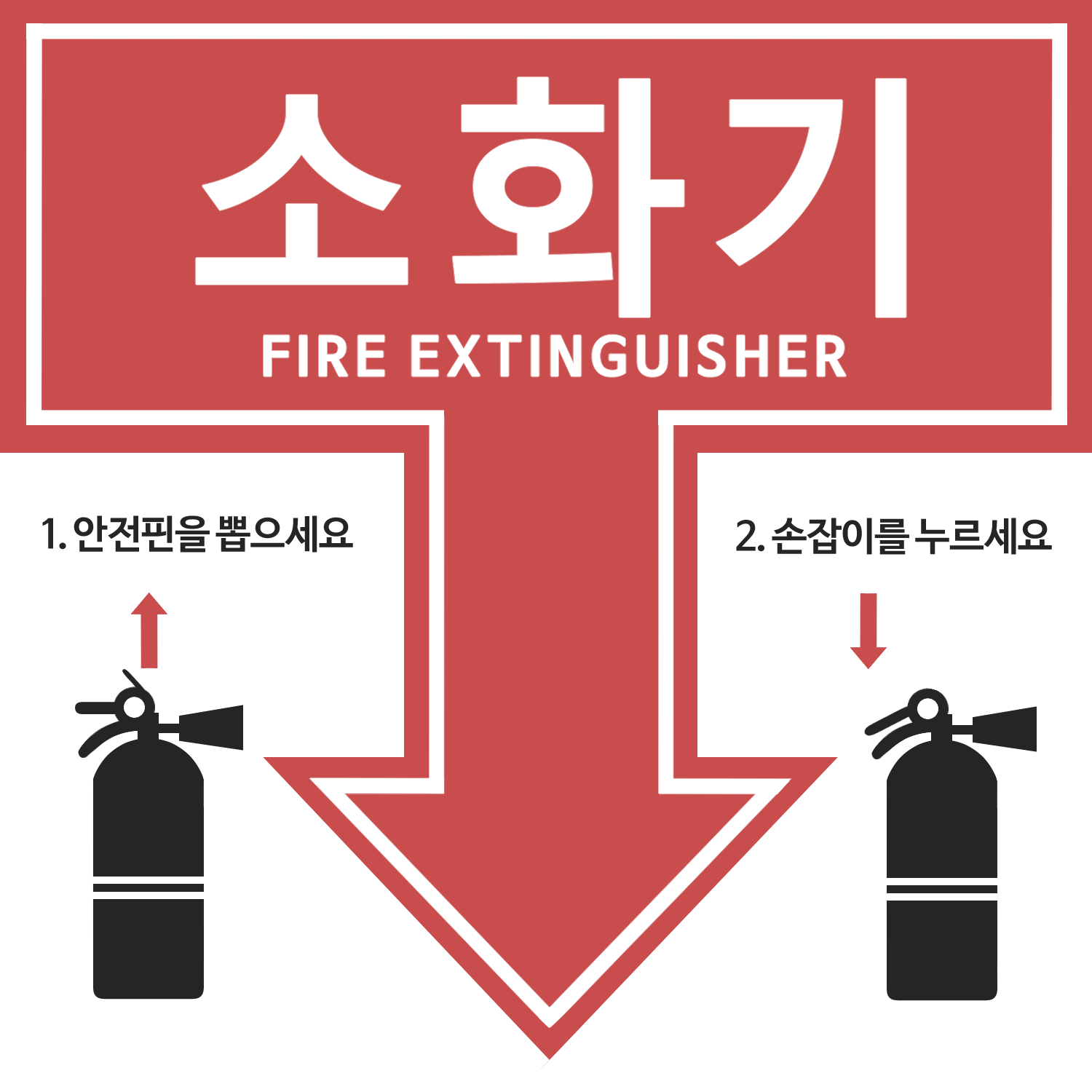 소화기
FIRE EXTINGUISHER

1. 안전핀을 뽑으세요

2. 손잡이를 누르세요